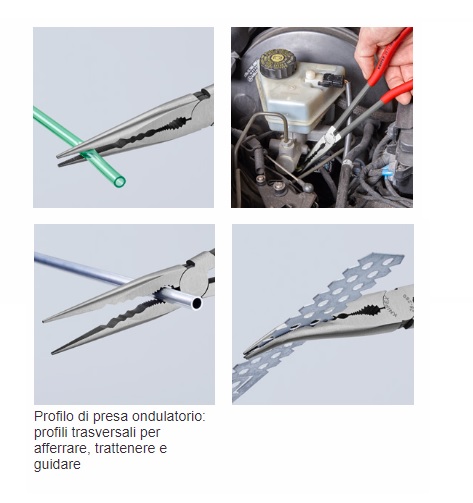 Profilo di presa ondulatorio: profili trasversali per afferrare, trattenere e guidare